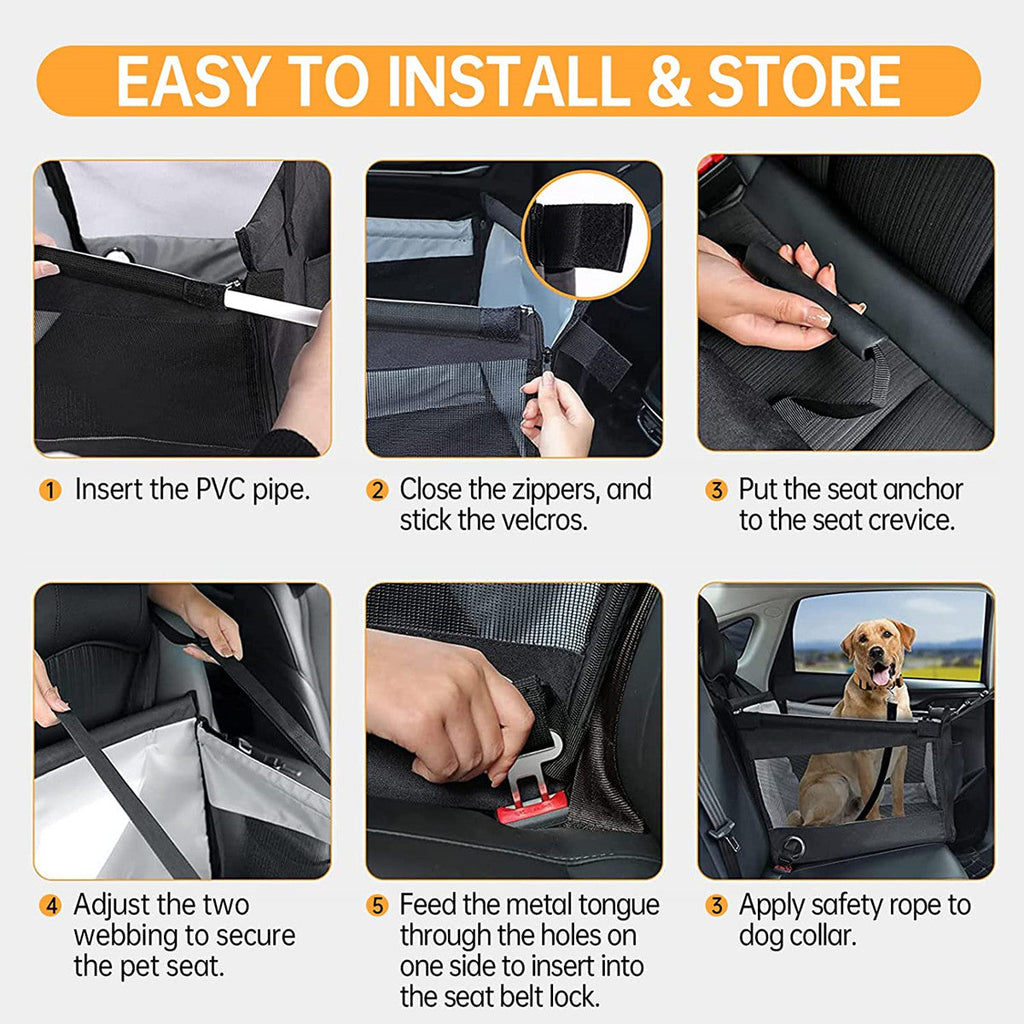 EASY TO INSTALL & STORE

1 Insert the PVC pipe.

2 Close the zippers, and stick the velcros.

3 Put the seat anchor to the seat crevice.

4 Adjust the two webbing to secure the pet seat.

5 Feed the metal tongue through the holes on one side to insert into the seat belt lock.

3 Apply safety rope to dog collar.