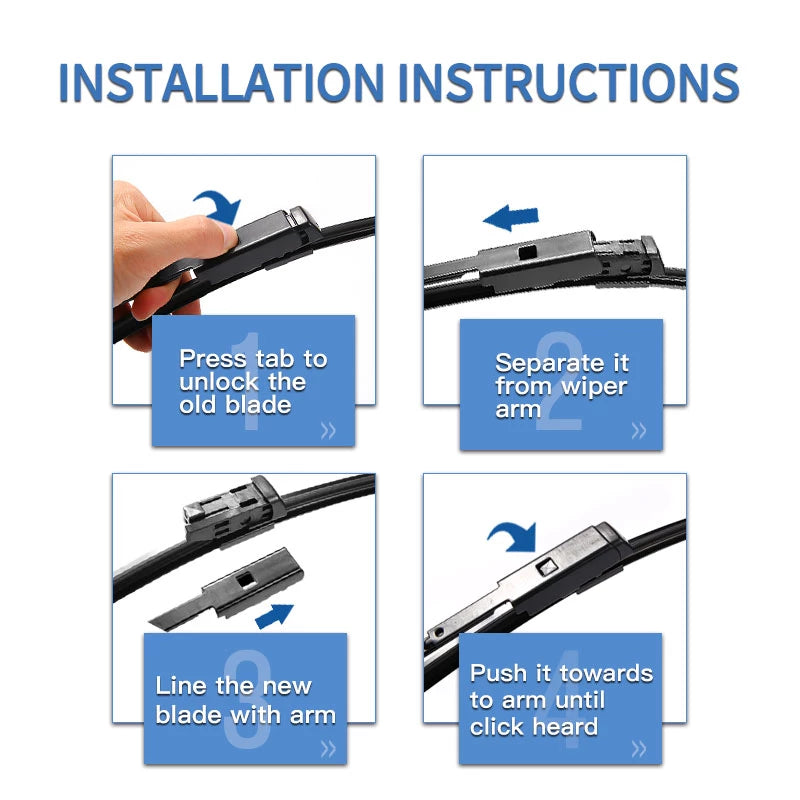 INSTALLATION INSTRUCTIONS

1
Press tab to unlock the old blade
»

2
Separate it from wiper arm
»

3
Line the new blade with arm
»

4
Push it towards to arm until click heard
»