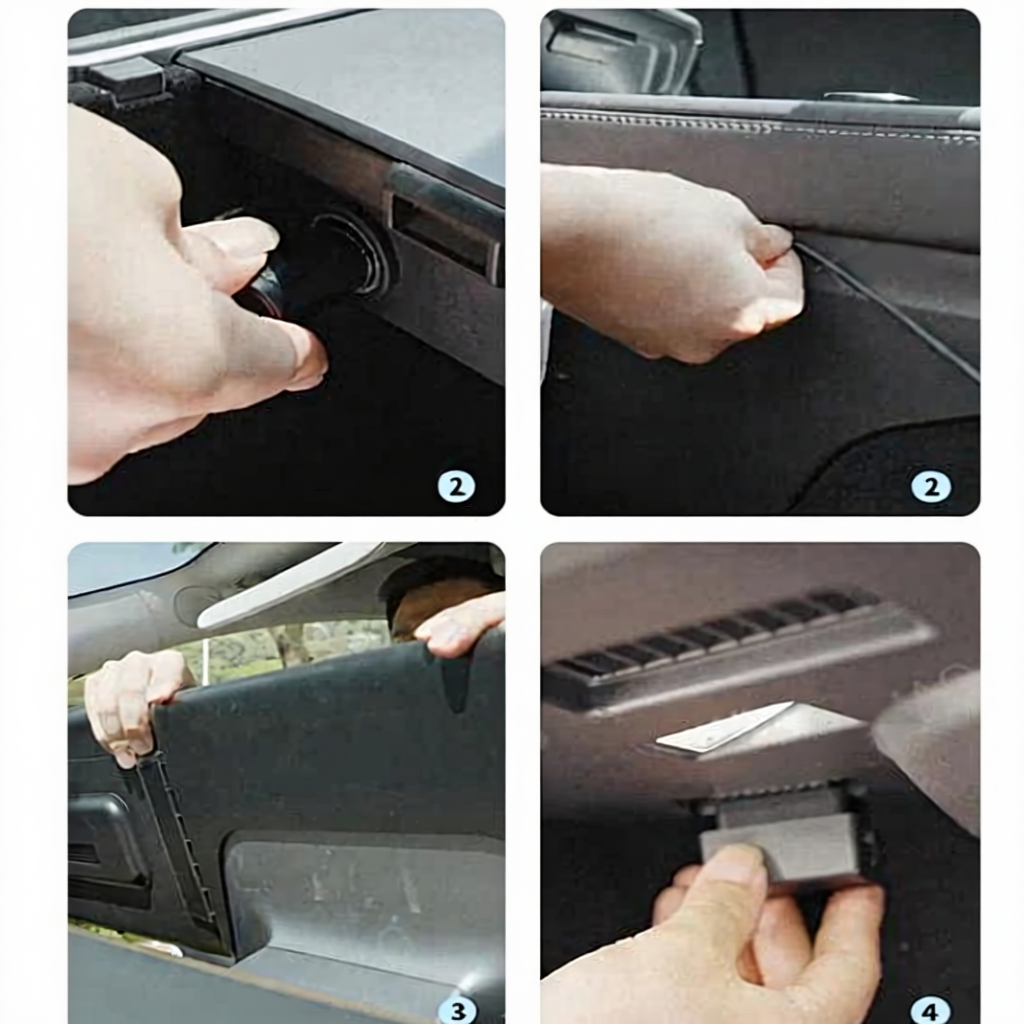 2

2

3

4