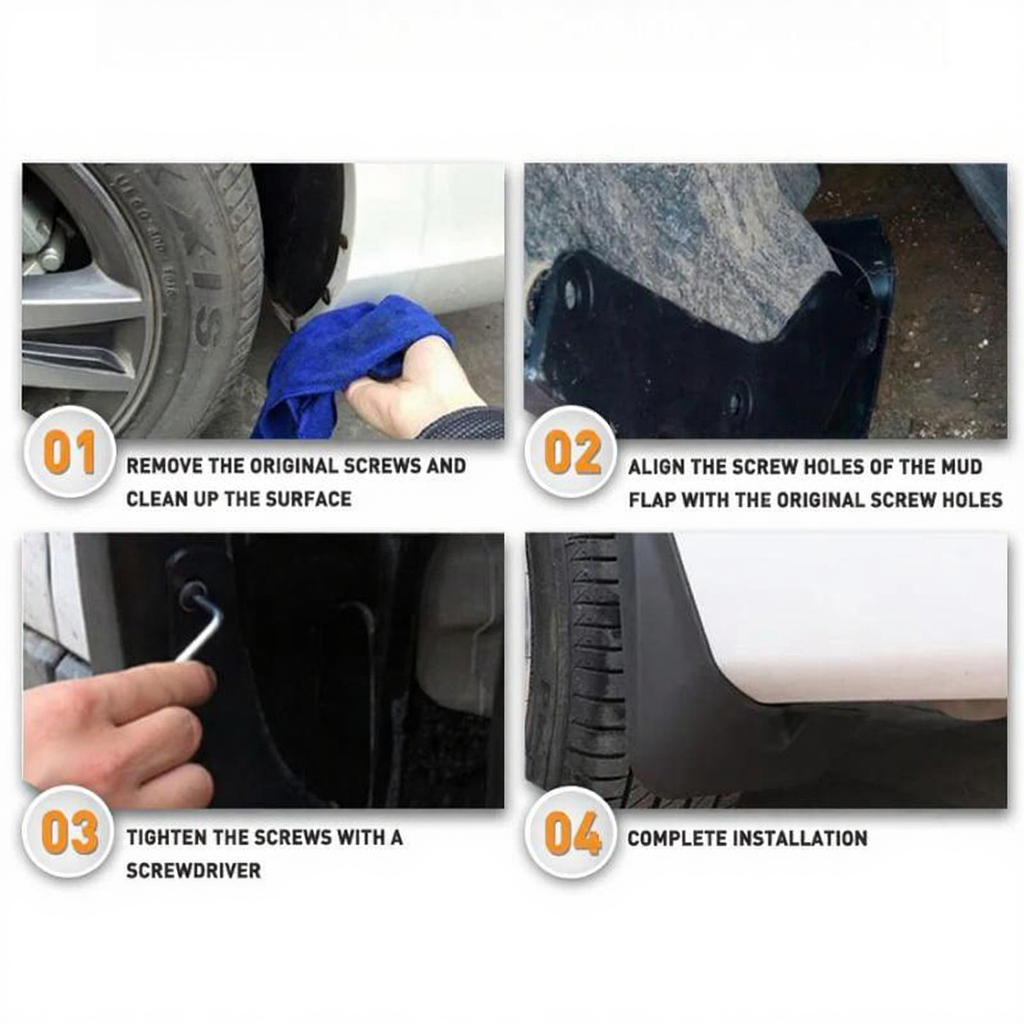 01 REMOVE THE ORIGINAL SCREWS AND CLEAN UP THE SURFACE

02 ALIGN THE SCREW HOLES OF THE MUD FLAP WITH THE ORIGINAL SCREW HOLES

03 TIGHTEN THE SCREWS WITH A SCREWDRIVER

04 COMPLETE INSTALLATION