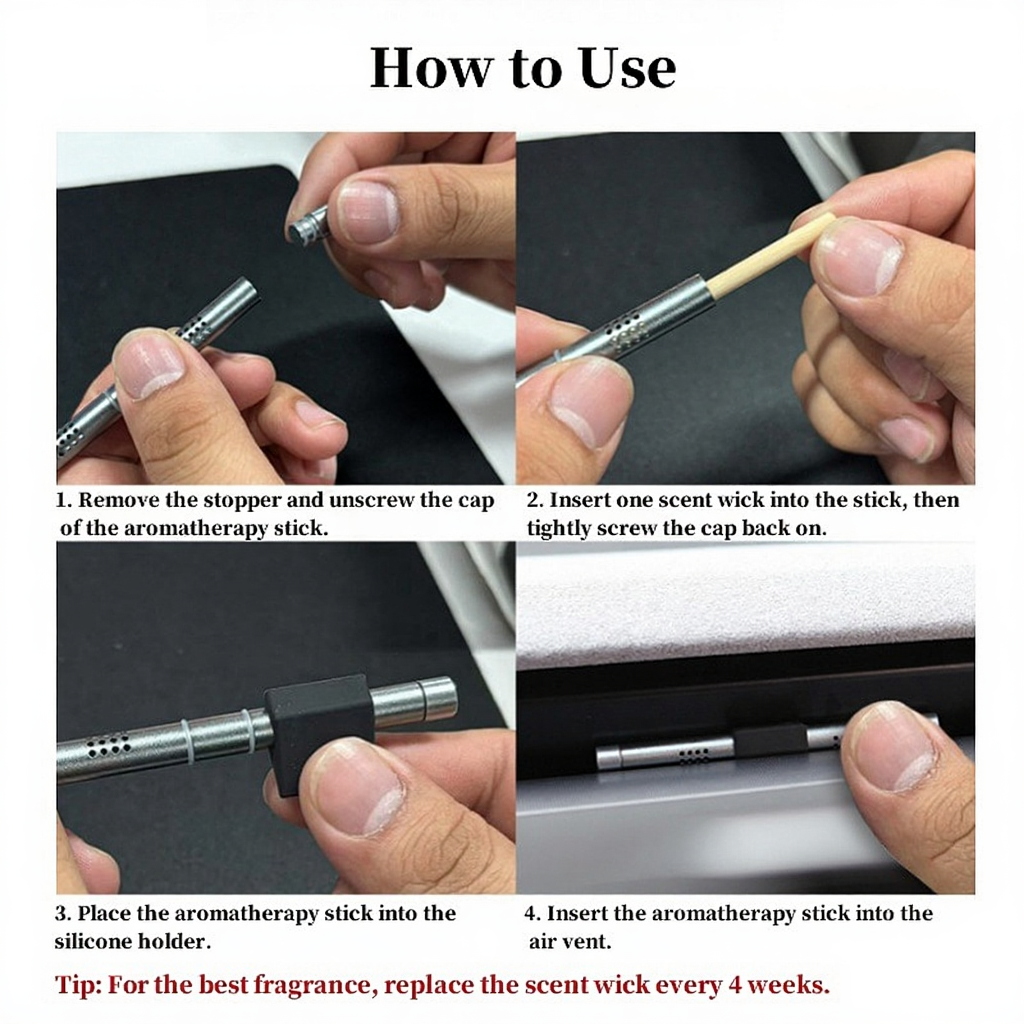 How to Use

1. Remove the stopper and unscrew the cap of the aromatherapy stick.

2. Insert one scent wick into the stick, then tightly screw the cap back on.

3. Place the aromatherapy stick into the silicone holder.

4. Insert the aromatherapy stick into the air vent.

Tip: For the best fragrance, replace the scent wick every 4 weeks.